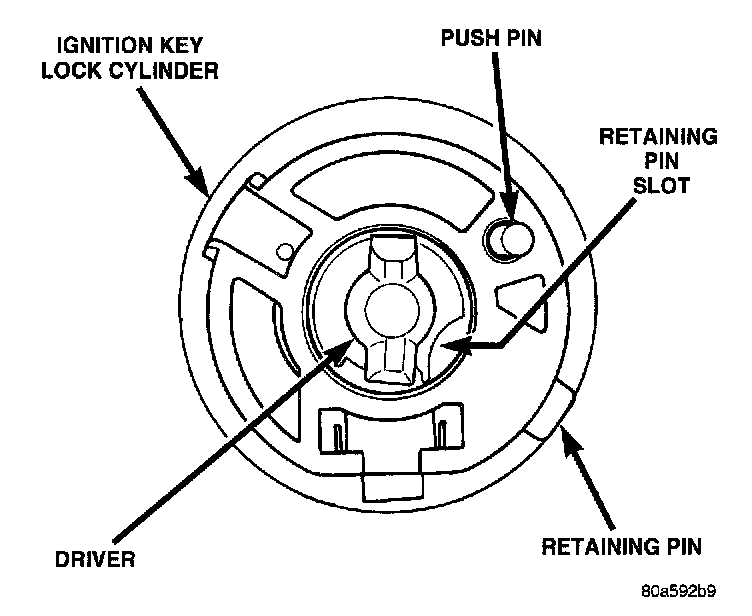 IGNITION KEY LOCK CYLINDER

PUSH PIN

RETAINING PIN SLOT

DRIVER

RETAINING PIN

80a592b9