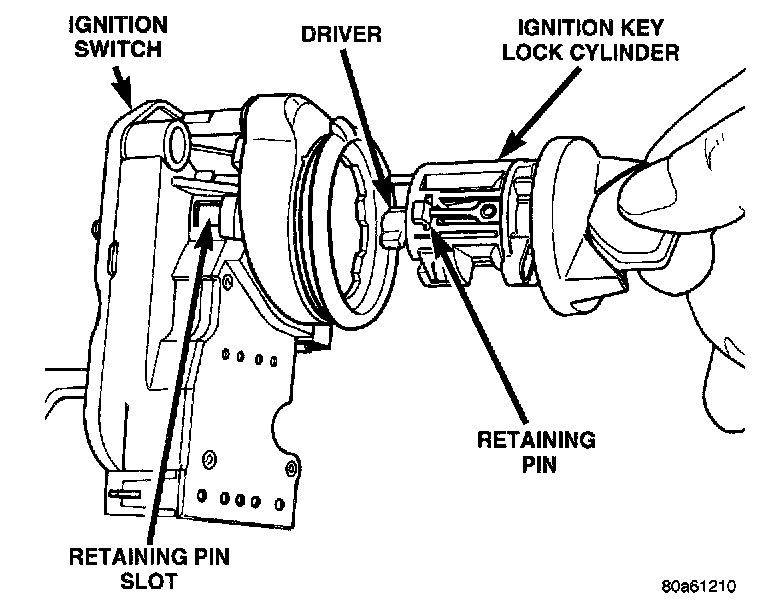 IGNITION SWITCH

DRIVER

IGNITION KEY LOCK CYLINDER

RETAINING PIN

RETAINING PIN SLOT

80a61210