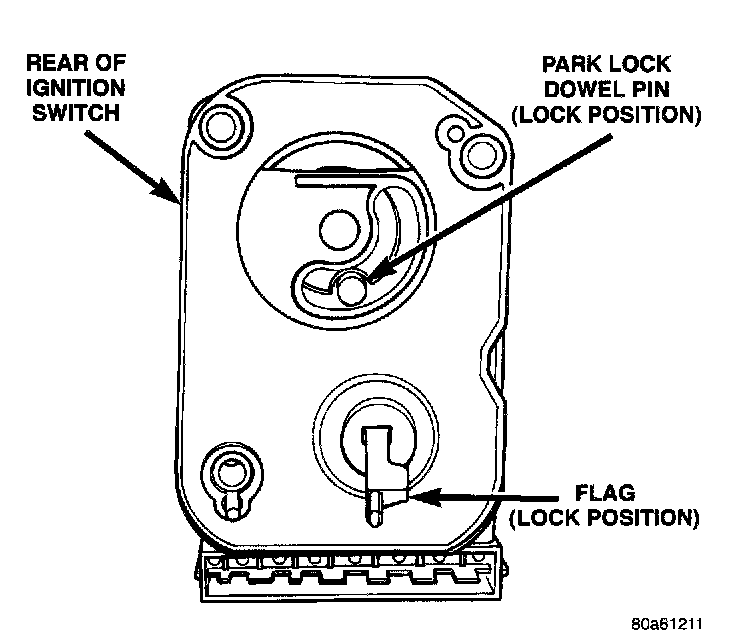 REAR OF IGNITION SWITCH

PARK LOCK DOWEL PIN (LOCK POSITION)

FLAG (LOCK POSITION)

80a61211