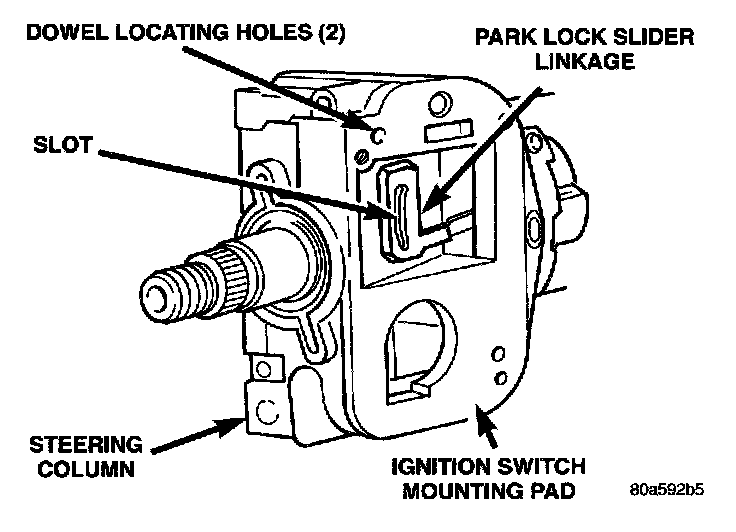 DOWEL LOCATING HOLES (2)

PARK LOCK SLIDER LINKAGE

SLOT

STEERING COLUMN

IGNITION SWITCH MOUNTING PAD

80a592b5