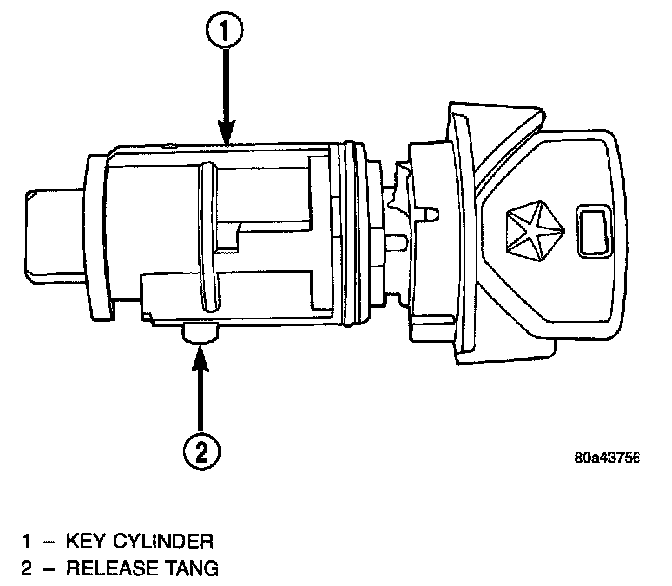 1

2

80a43756

1 – KEY CYLINDER
2 – RELEASE TANG