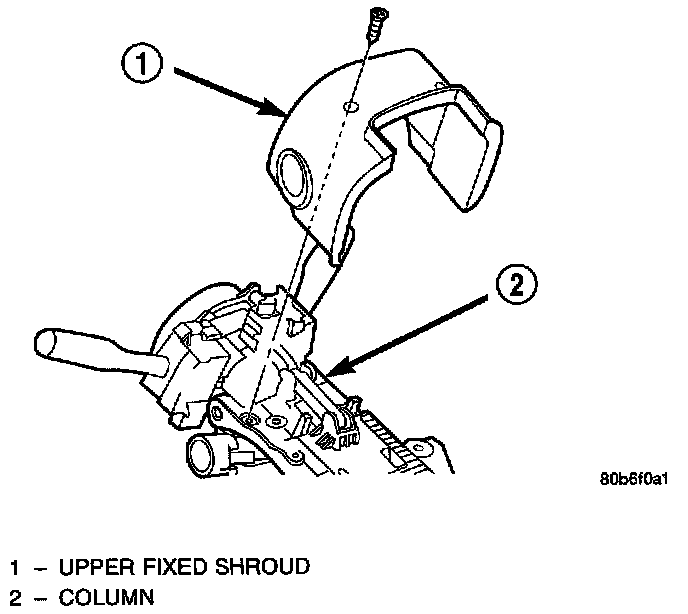 1

2

80b6f0a1

1 – UPPER FIXED SHROUD
2 – COLUMN