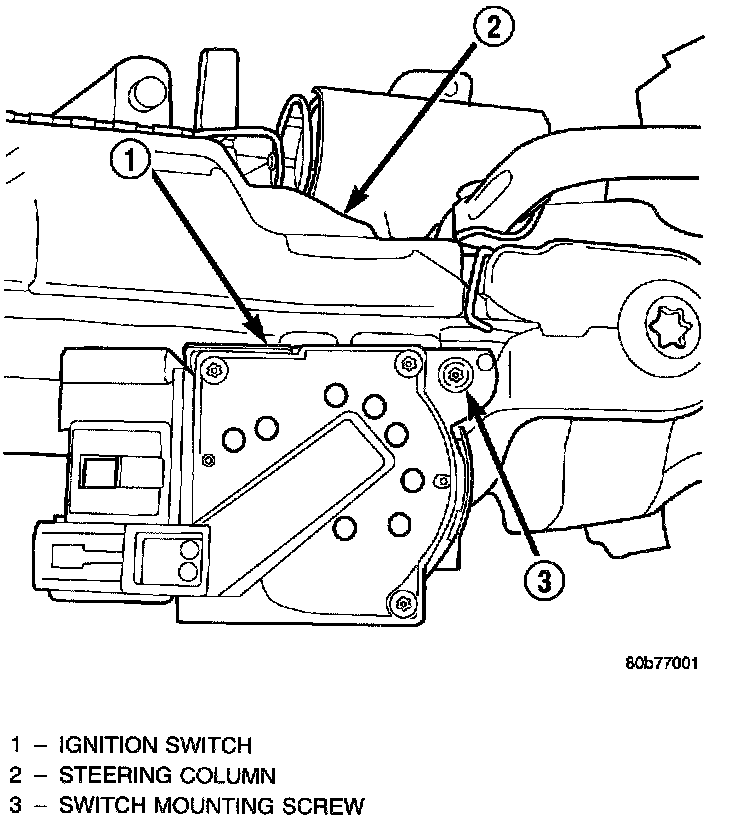 2

1

3

80b77001

1 – IGNITION SWITCH
2 – STEERING COLUMN
3 – SWITCH MOUNTING SCREW