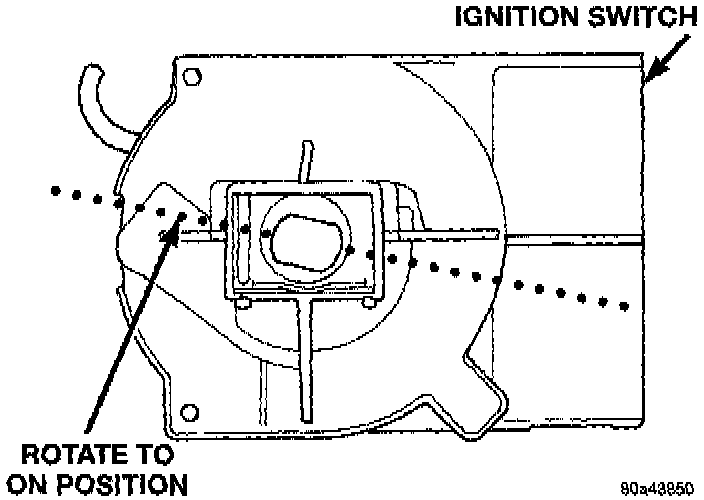 IGNITION SWITCH

ROTATE TO ON POSITION

80a43850