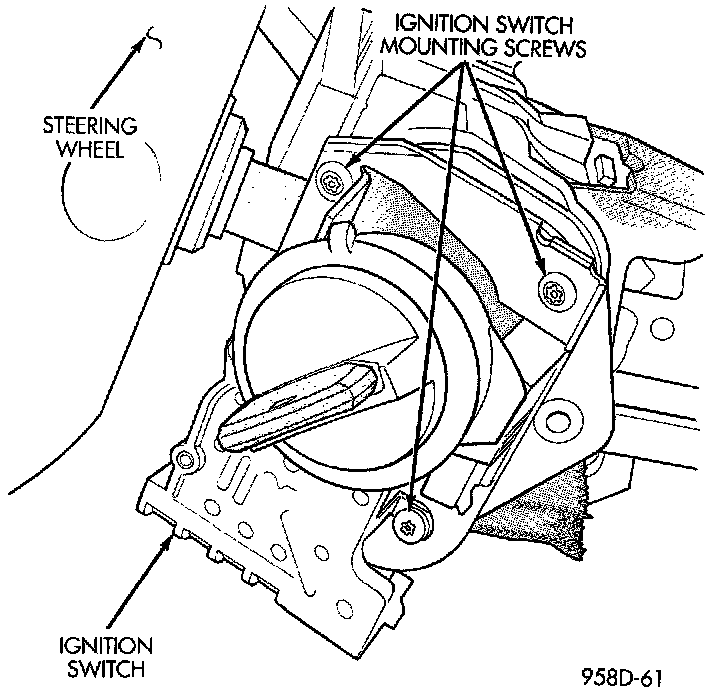 IGNITION SWITCH MOUNTING SCREWS

STEERING WHEEL

IGNITION SWITCH

958D-61