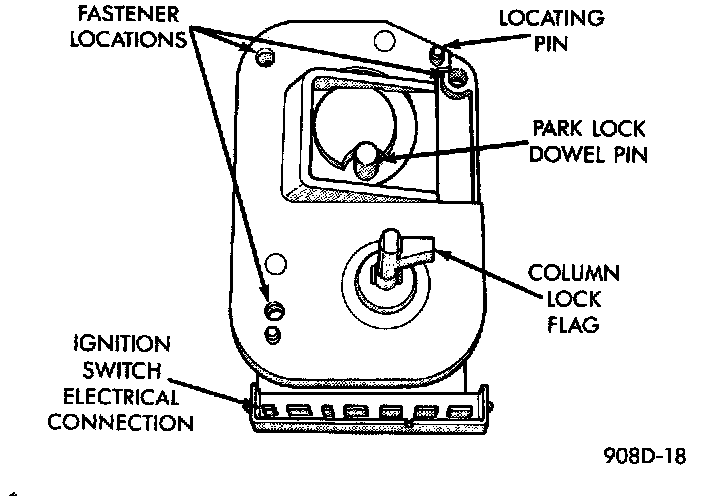 FASTENER LOCATIONS

LOCATING PIN

PARK LOCK DOWEL PIN

COLUMN LOCK FLAG

IGNITION SWITCH ELECTRICAL CONNECTION

908D-18