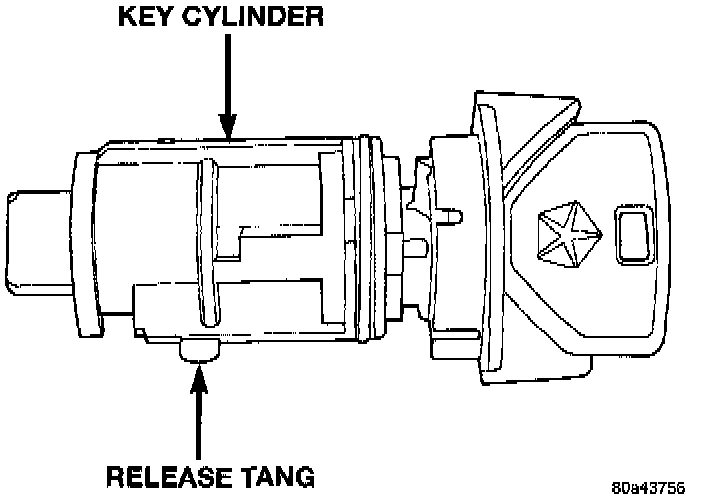 KEY CYLINDER

RELEASE TANG

80a43756