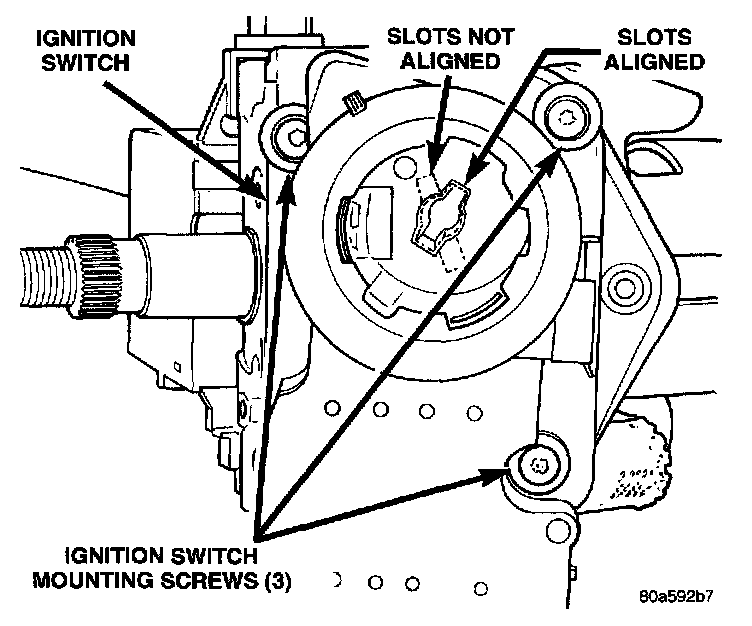 IGNITION SWITCH

SLOTS NOT ALIGNED

SLOTS ALIGNED

IGNITION SWITCH MOUNTING SCREWS (3)

80a592b7