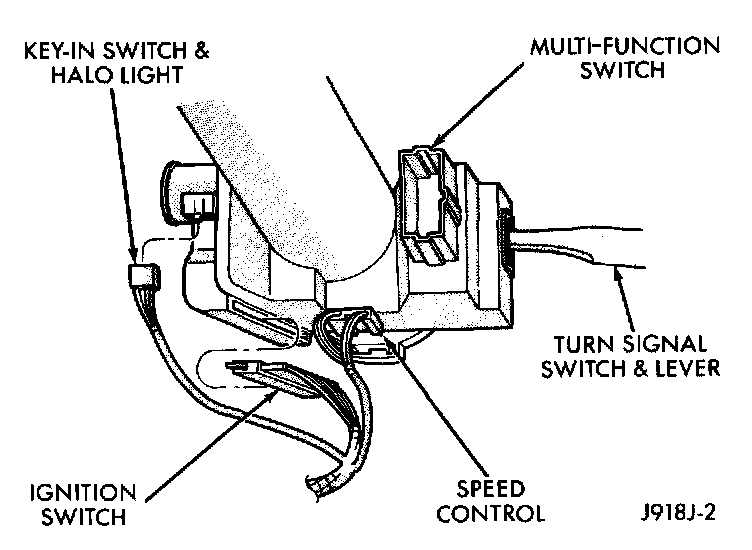 KEY-IN SWITCH & HALO LIGHT

MULTI-FUNCTION SWITCH

TURN SIGNAL SWITCH & LEVER

IGNITION SWITCH

SPEED CONTROL

J918J-2