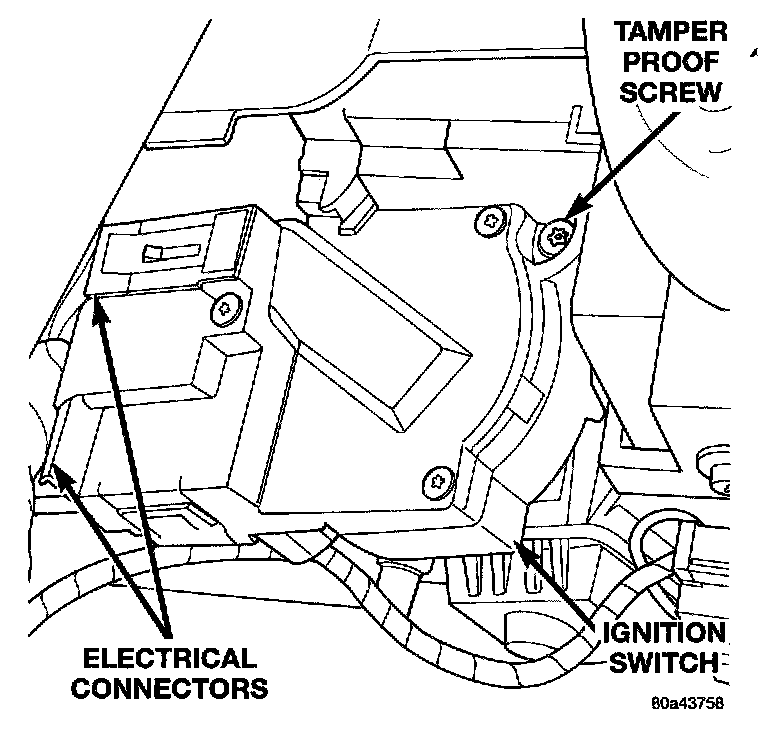 TAMPER PROOF SCREW

ELECTRICAL CONNECTORS

IGNITION SWITCH

80a43758