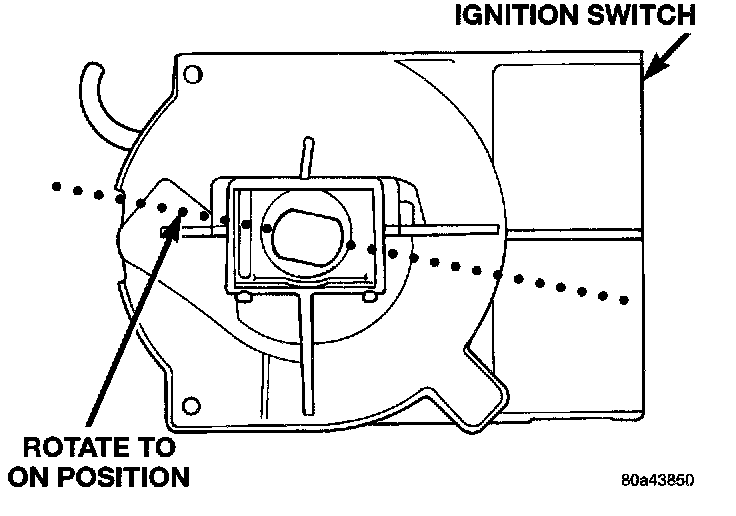 IGNITION SWITCH

ROTATE TO
ON POSITION

80a43850