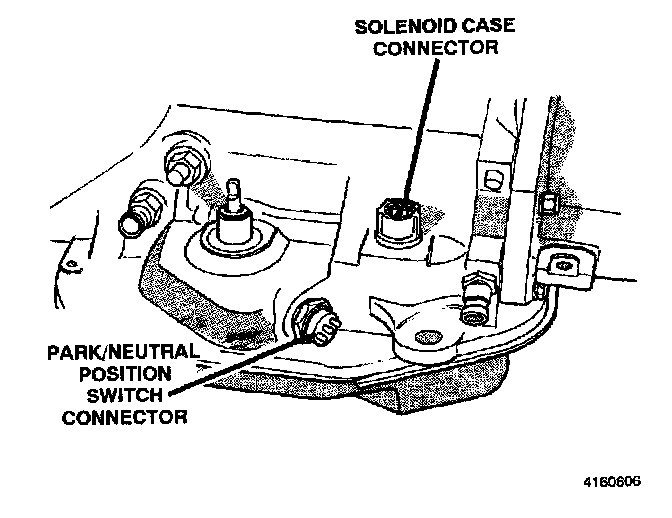 SOLENOID CASE CONNECTOR

PARK/NEUTRAL POSITION SWITCH CONNECTOR

4160606