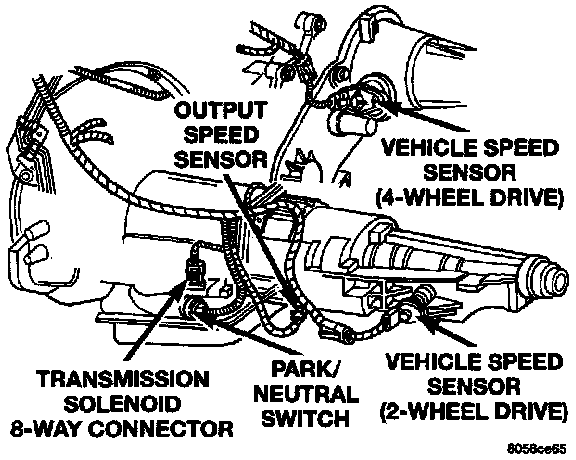 OUTPUT SPEED SENSOR

VEHICLE SPEED SENSOR (4-WHEEL DRIVE)

TRANSMISSION SOLENOID 8-WAY CONNECTOR

PARK/ NEUTRAL SWITCH

VEHICLE SPEED SENSOR (2-WHEEL DRIVE)

8058ce65