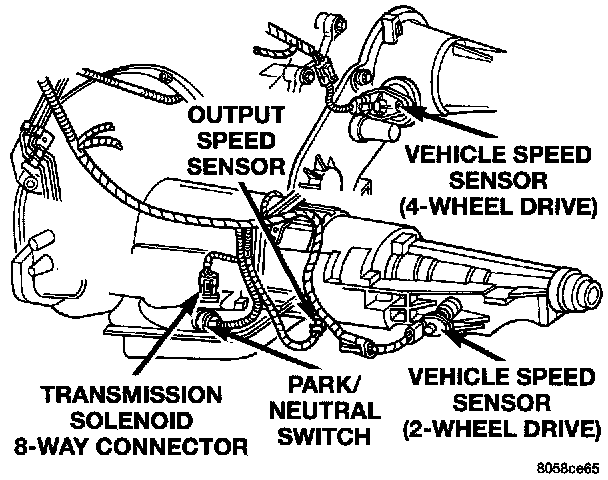 OUTPUT SPEED SENSOR

VEHICLE SPEED SENSOR (4-WHEEL DRIVE)

TRANSMISSION SOLENOID 8-WAY CONNECTOR

PARK/ NEUTRAL SWITCH

VEHICLE SPEED SENSOR (2-WHEEL DRIVE)

8058ce65