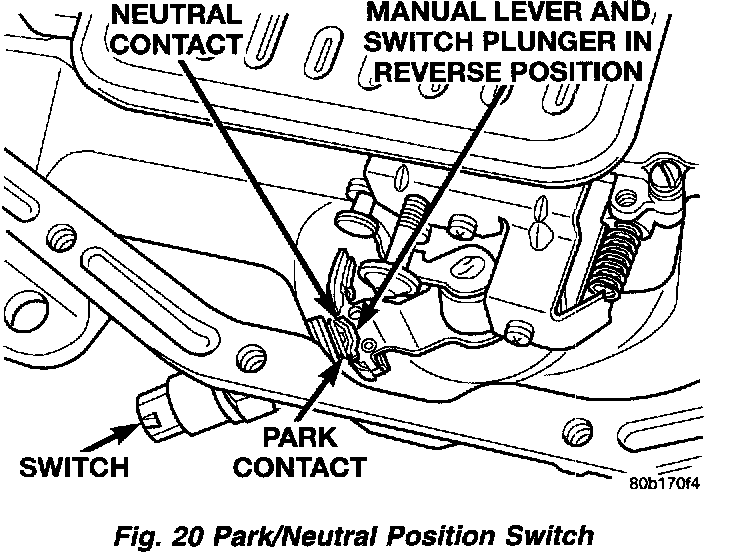 NEUTRAL CONTACT

MANUAL LEVER AND SWITCH PLUNGER IN REVERSE POSITION

SWITCH

PARK CONTACT

80b170f4

Fig. 20 Park/Neutral Position Switch