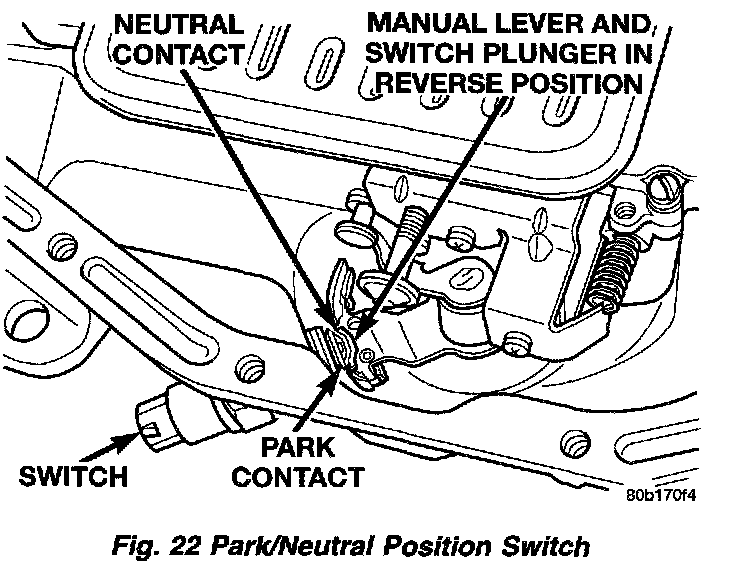 NEUTRAL CONTACT

MANUAL LEVER AND SWITCH PLUNGER IN REVERSE POSITION

SWITCH

PARK CONTACT

80b170f4

Fig. 22 Park/Neutral Position Switch