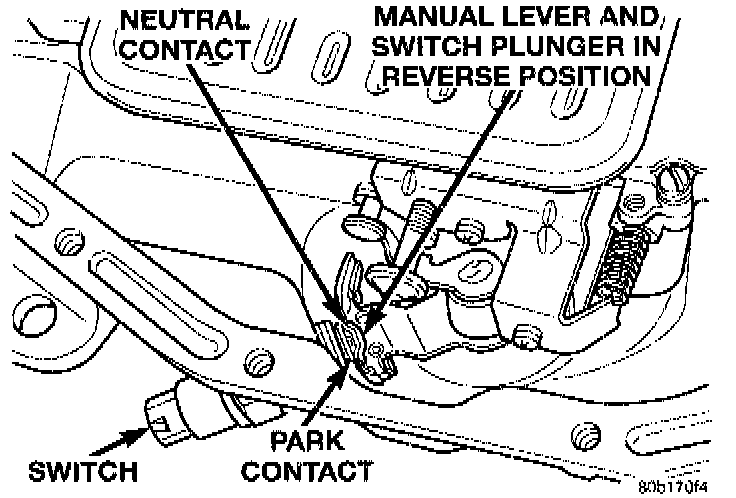 NEUTRAL CONTACT

MANUAL LEVER AND SWITCH PLUNGER IN REVERSE POSITION

SWITCH

PARK CONTACT

80b170f4