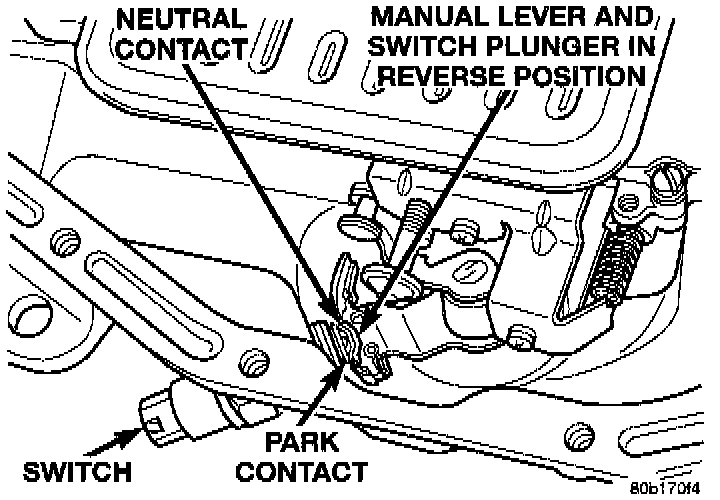 NEUTRAL CONTACT

MANUAL LEVER AND SWITCH PLUNGER IN REVERSE POSITION

SWITCH

PARK CONTACT

80b170f4