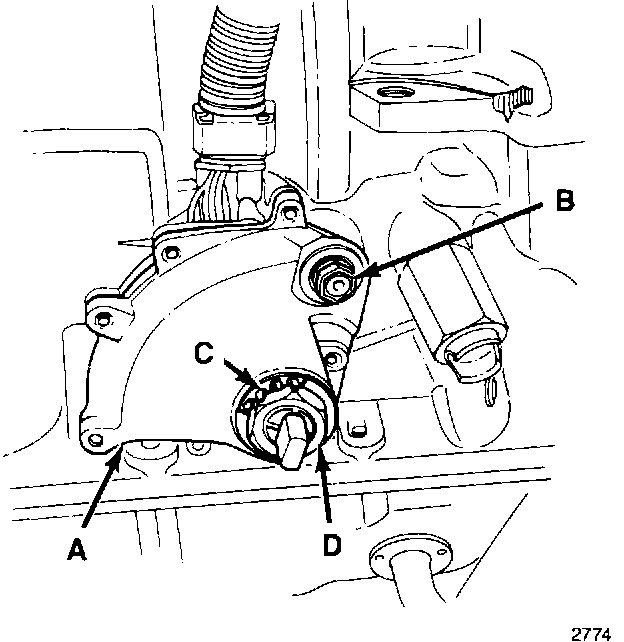 B
C
A
D
2774