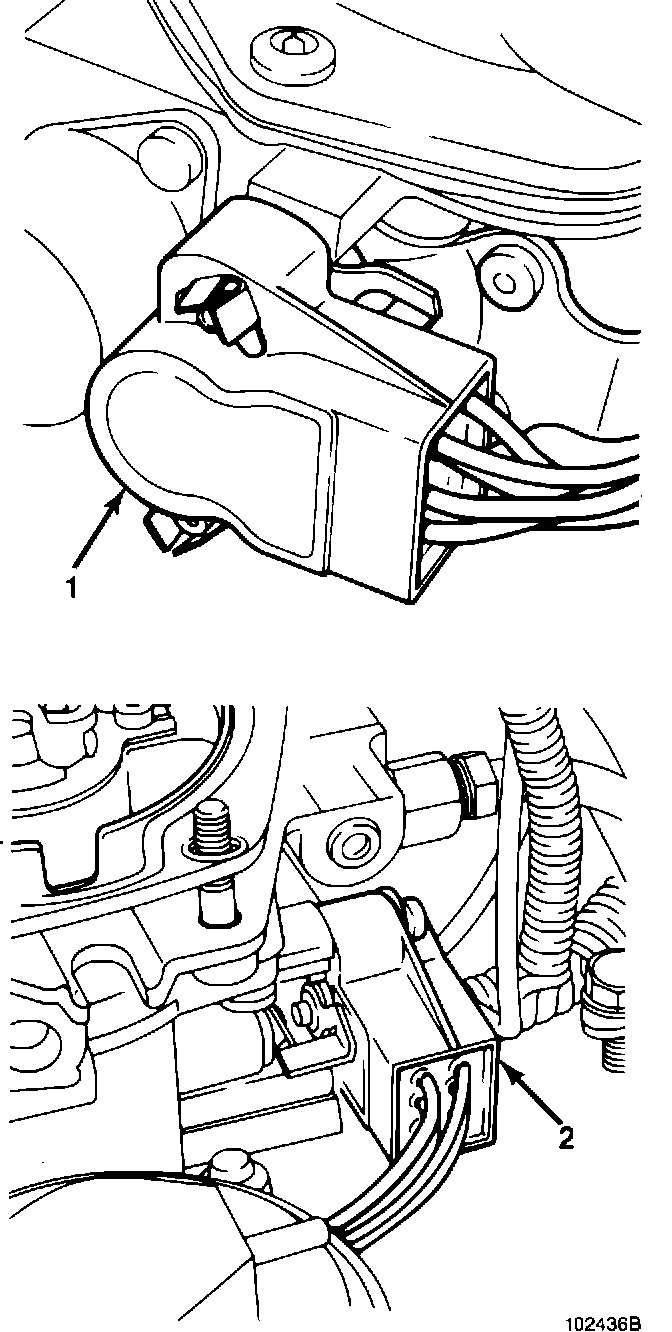 1

2

102436B