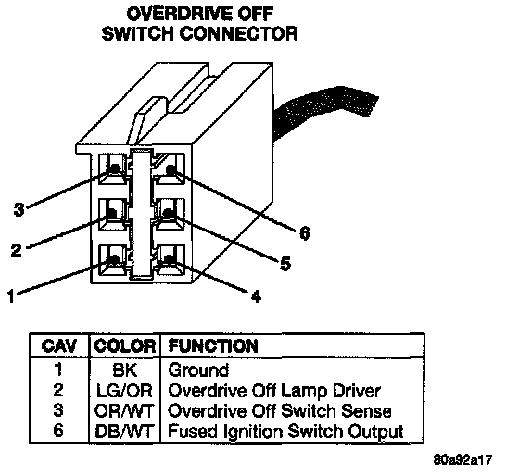 OVERDRIVE OFF SWITCH CONNECTOR

3
2
1
6
5
4

| CAV | COLOR | FUNCTION |
|---|---|---|
| 1 | BK | Ground |
| 2 | LG/OR | Overdrive Off Lamp Driver |
| 3 | OR/WT | Overdrive Off Switch Sense |
| 6 | DB/WT | Fused Ignition Switch Output |

80a92a17