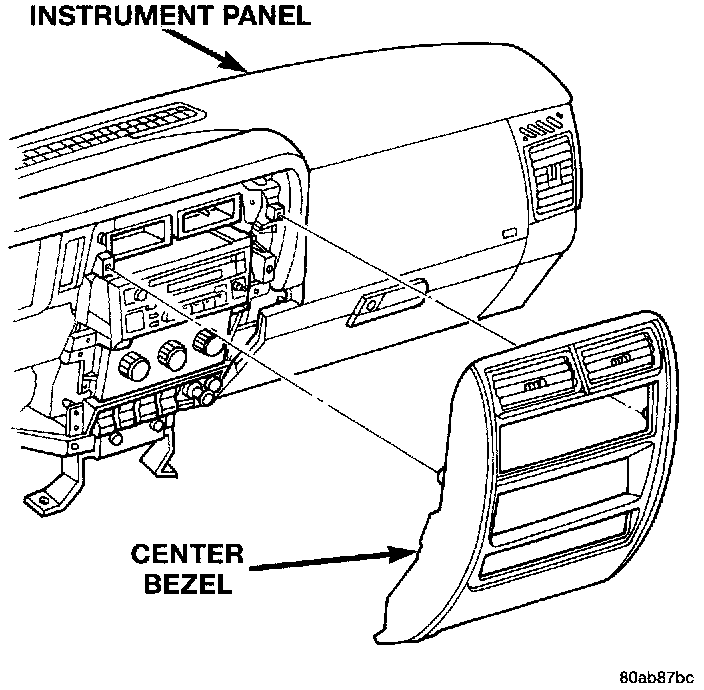 INSTRUMENT PANEL

CENTER BEZEL

80ab87bc