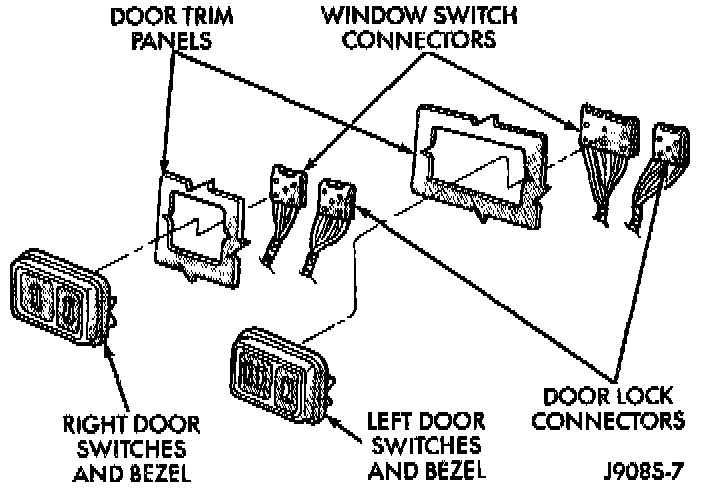 DOOR TRIM PANELS

WINDOW SWITCH CONNECTORS

RIGHT DOOR SWITCHES AND BEZEL

LEFT DOOR SWITCHES AND BEZEL

DOOR LOCK CONNECTORS

J908S-7