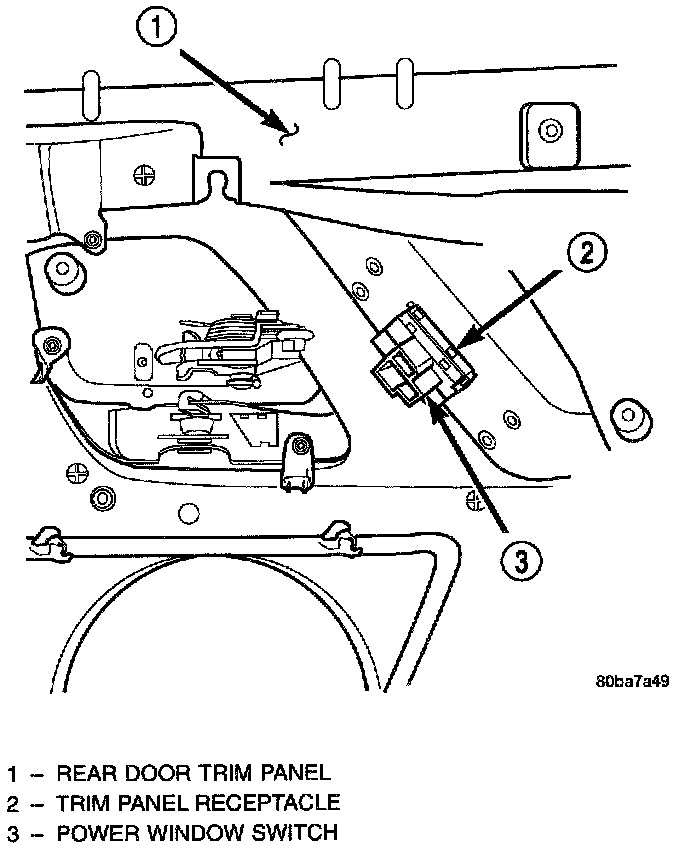 1

2

3

80ba7a49

1 – REAR DOOR TRIM PANEL
2 – TRIM PANEL RECEPTACLE
3 – POWER WINDOW SWITCH