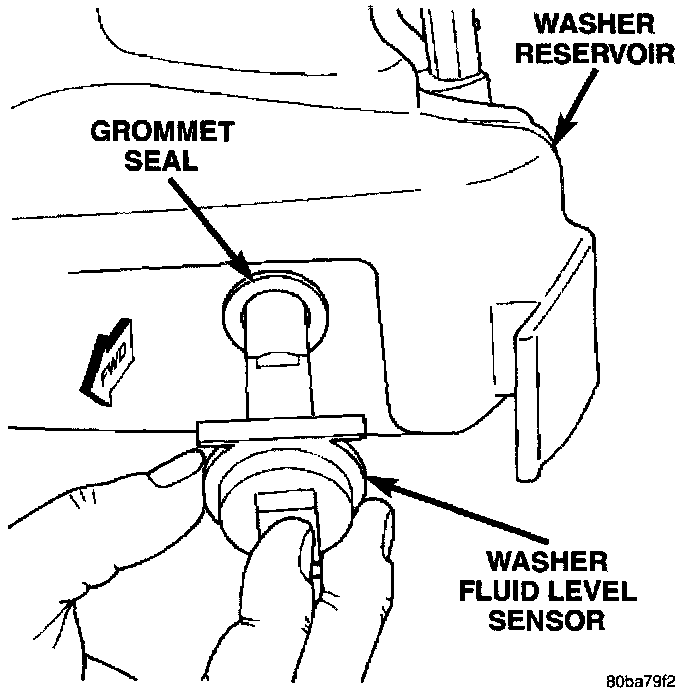 WASHER RESERVOIR

GROMMET SEAL

FWD

WASHER FLUID LEVEL SENSOR

80ba79f2