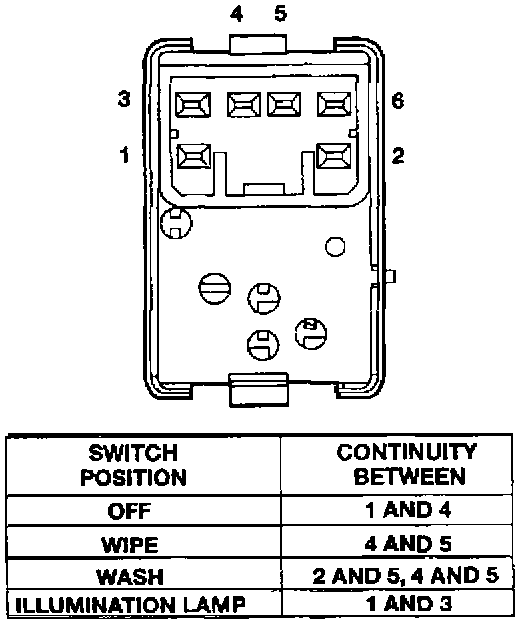 4 5

3

6

1

2

| SWITCH POSITION | CONTINUITY BETWEEN |
|---|---|
| OFF | 1 AND 4 |
| WIPE | 4 AND 5 |
| WASH | 2 AND 5, 4 AND 5 |
| ILLUMINATION LAMP | 1 AND 3 |