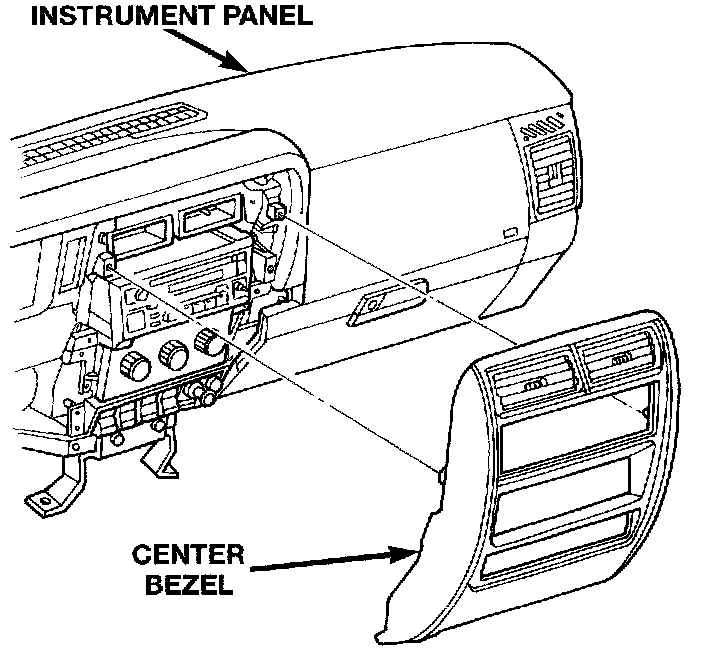 INSTRUMENT PANEL

CENTER BEZEL