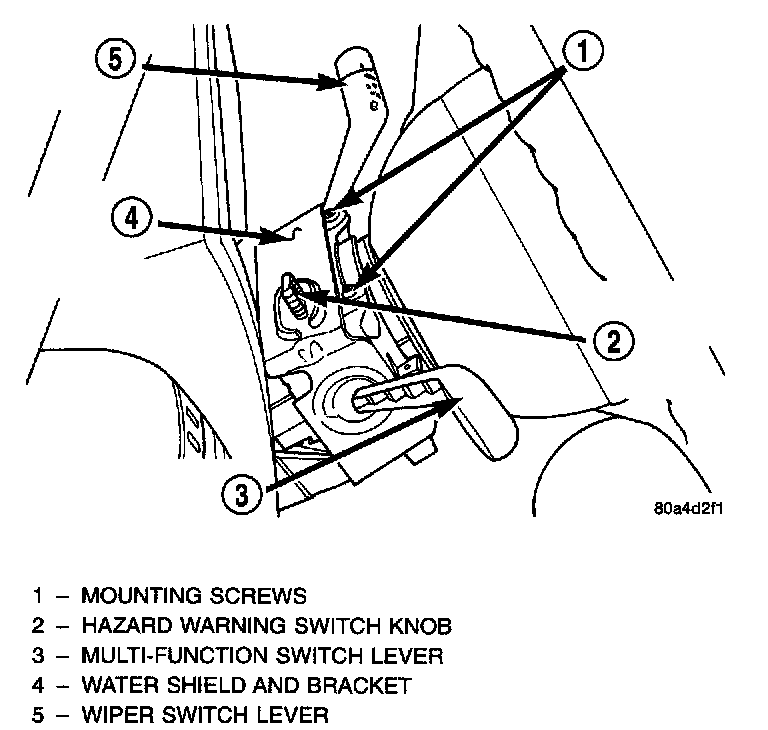 5
1
4
2
3
80a4d2f1

1 – MOUNTING SCREWS
2 – HAZARD WARNING SWITCH KNOB
3 – MULTI-FUNCTION SWITCH LEVER
4 – WATER SHIELD AND BRACKET
5 – WIPER SWITCH LEVER