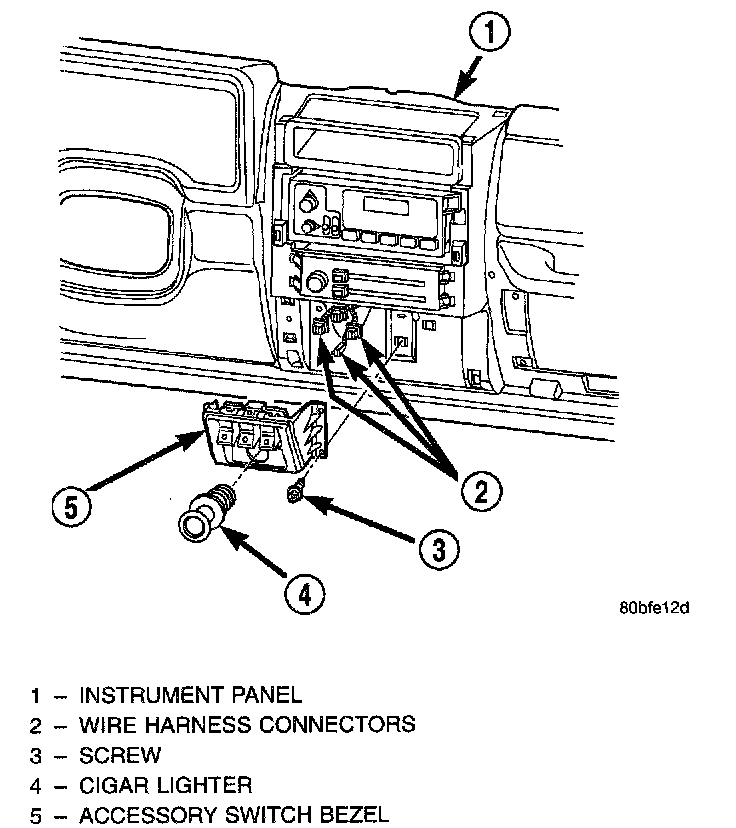 1

2

5

3

4

80bfe12d

1 – INSTRUMENT PANEL
2 – WIRE HARNESS CONNECTORS
3 – SCREW
4 – CIGAR LIGHTER
5 – ACCESSORY SWITCH BEZEL