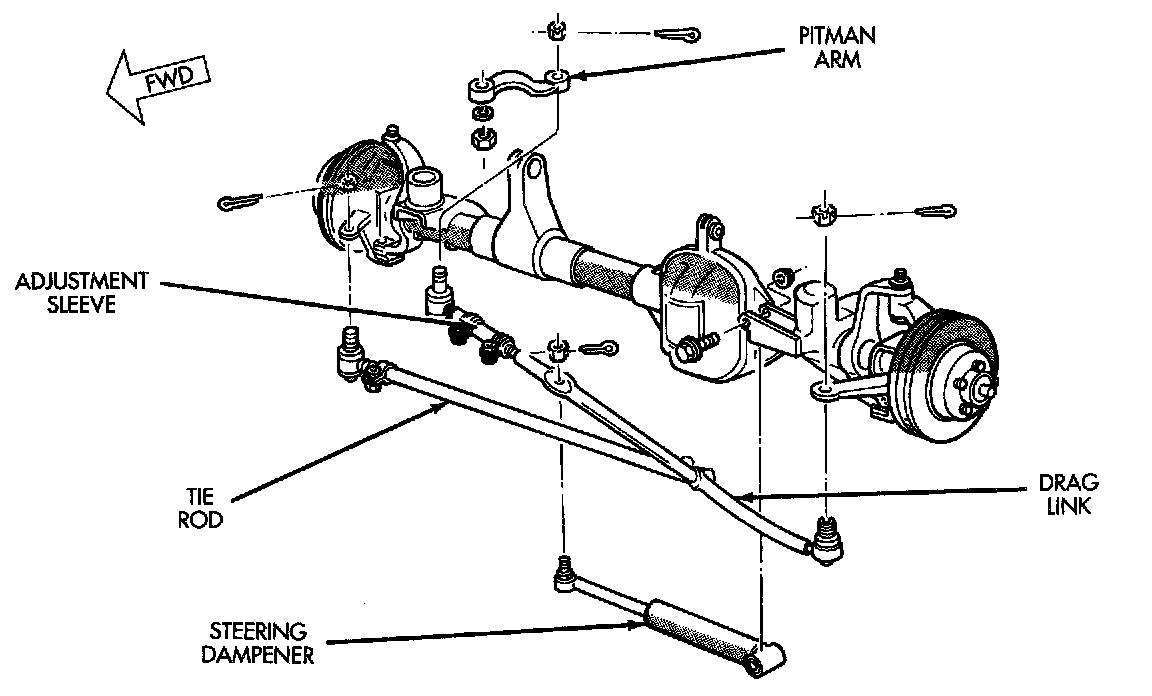 FWD

PITMAN ARM

ADJUSTMENT SLEEVE

TIE ROD

DRAG LINK

STEERING DAMPENER