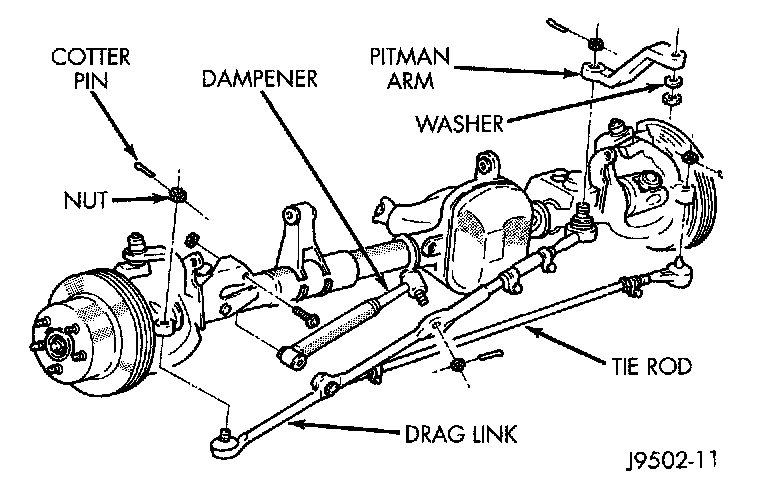 COTTER PIN
DAMPENER
PITMAN ARM
WASHER
NUT
TIE ROD
DRAG LINK
J9502-11