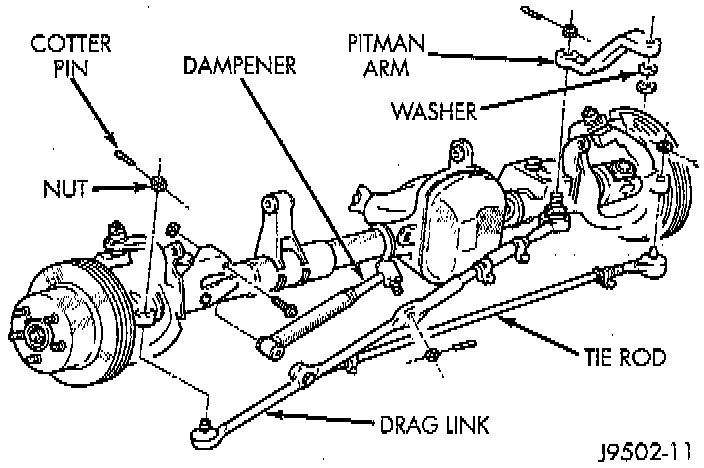 COTTER PIN
DAMPENER
PITMAN ARM
WASHER
NUT
TIE ROD
DRAG LINK
J9502-11