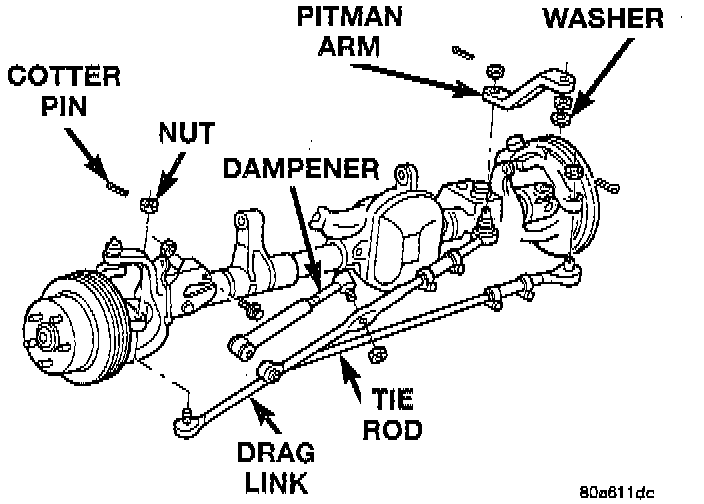 PITMAN ARM

WASHER

COTTER PIN

NUT

DAMPENER

TIE ROD

DRAG LINK

80a611dc