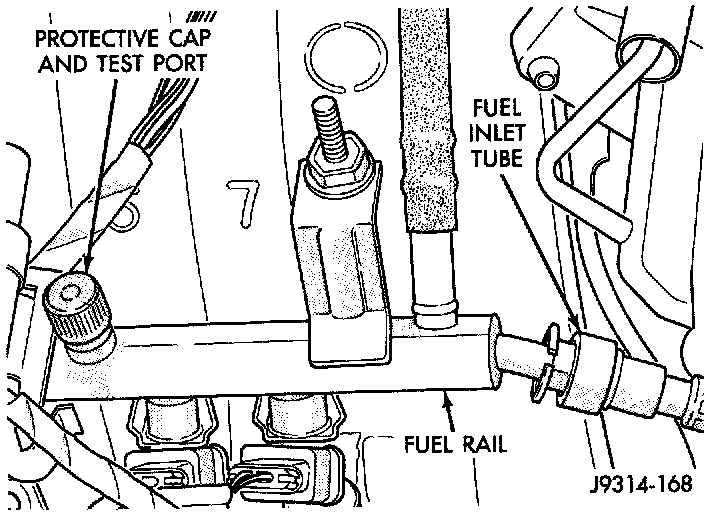 PROTECTIVE CAP AND TEST PORT

7

FUEL INLET TUBE

FUEL RAIL

J9314-168