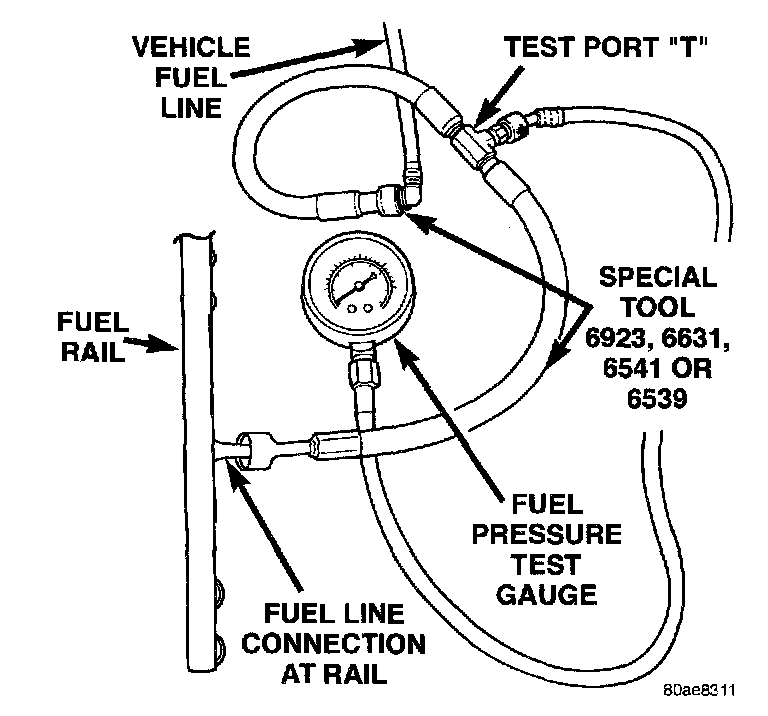 VEHICLE FUEL LINE

TEST PORT "T"

SPECIAL TOOL 6923, 6631, 6541 OR 6539

FUEL RAIL

FUEL PRESSURE TEST GAUGE

FUEL LINE CONNECTION AT RAIL

80ae8311