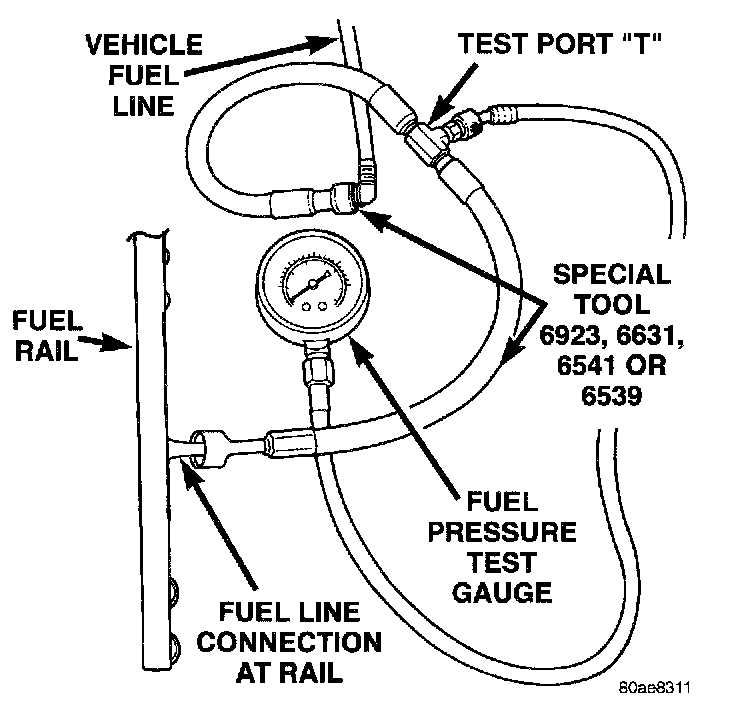 VEHICLE FUEL LINE

TEST PORT "T"

FUEL RAIL

SPECIAL TOOL 6923, 6631, 6541 OR 6539

FUEL PRESSURE TEST GAUGE

FUEL LINE CONNECTION AT RAIL

80ae8311