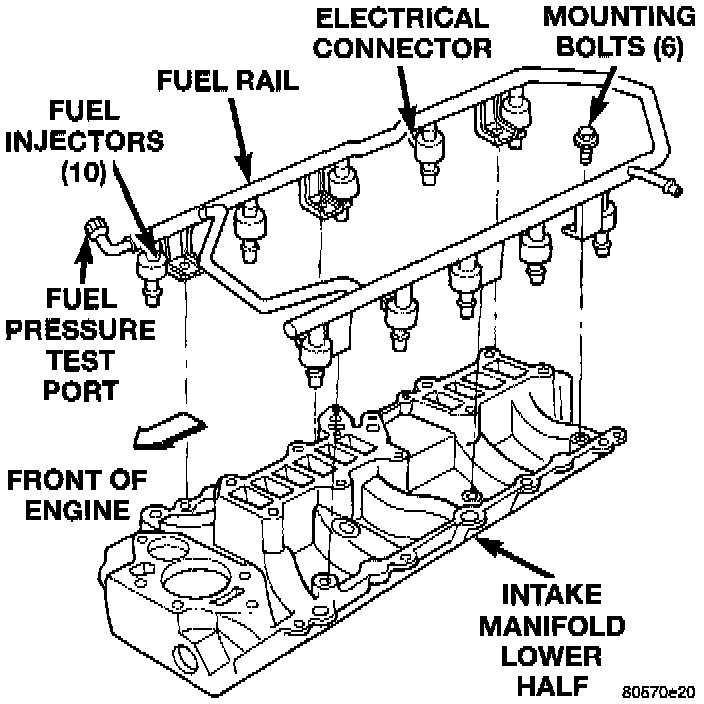 ELECTRICAL CONNECTOR

MOUNTING BOLTS (6)

FUEL RAIL

FUEL INJECTORS (10)

FUEL PRESSURE TEST PORT

FRONT OF ENGINE

INTAKE MANIFOLD LOWER HALF

80670e20