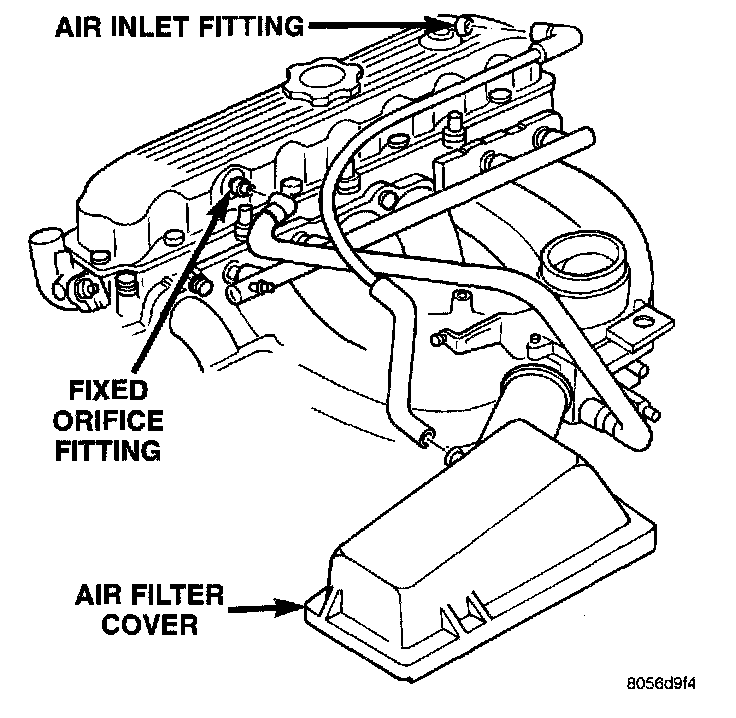 AIR INLET FITTING

FIXED ORIFICE FITTING

AIR FILTER COVER

8056d9f4