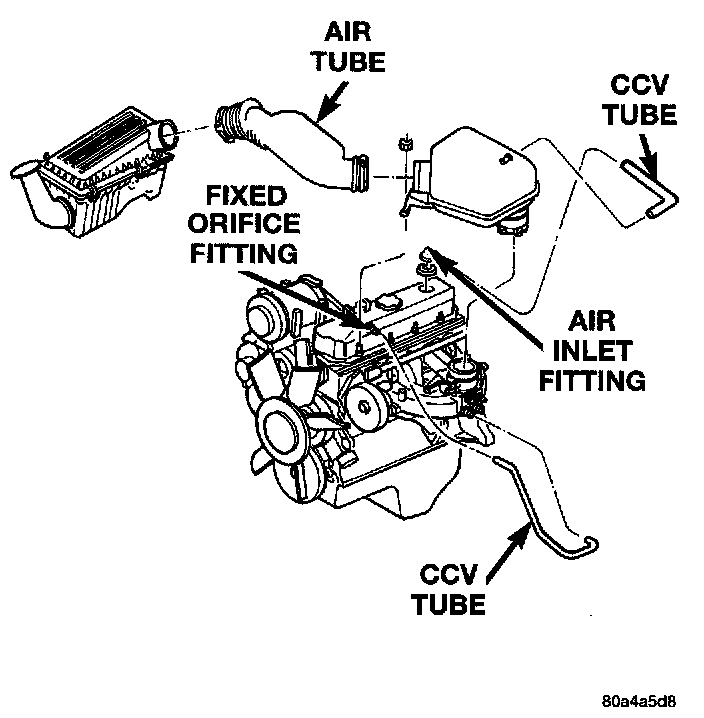 AIR TUBE

CCV TUBE

FIXED ORIFICE FITTING

AIR INLET FITTING

CCV TUBE

80a4a5d8