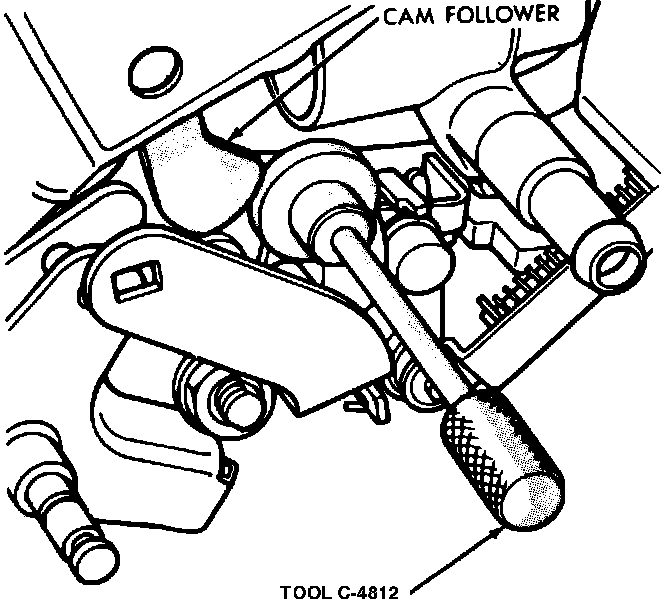 CAM FOLLOWER

TOOL C-4812