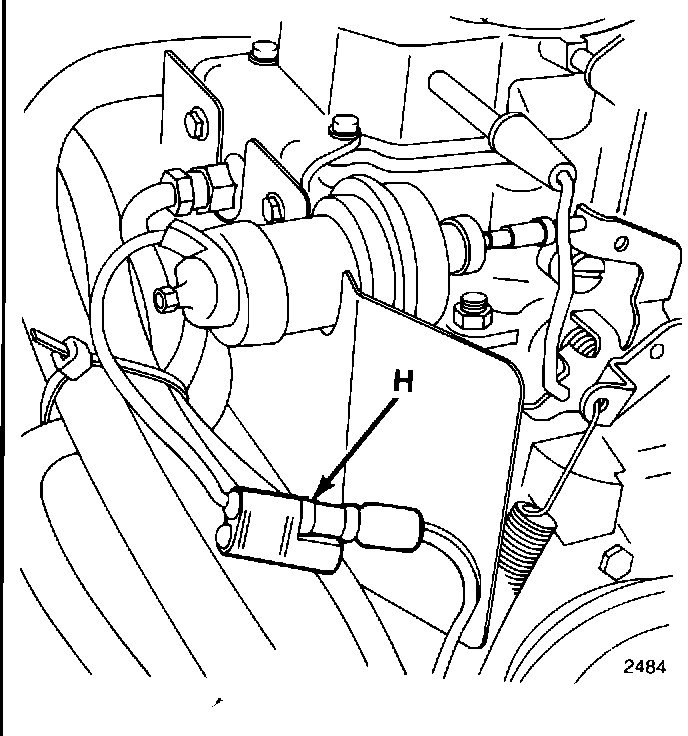 H

2484