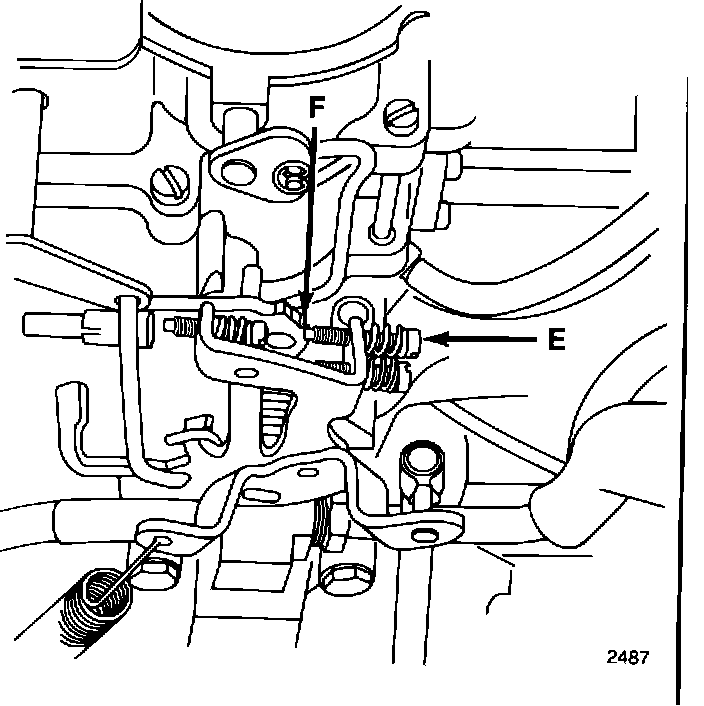 F
E
2487