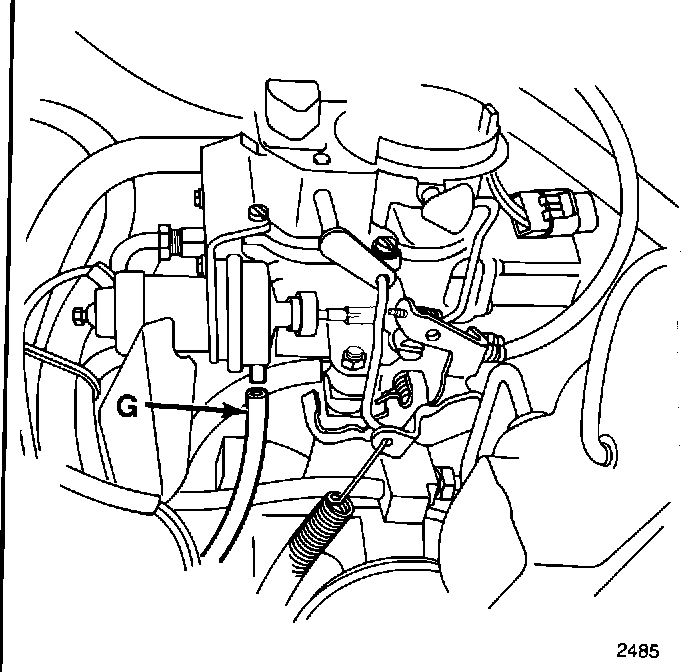 G

2485