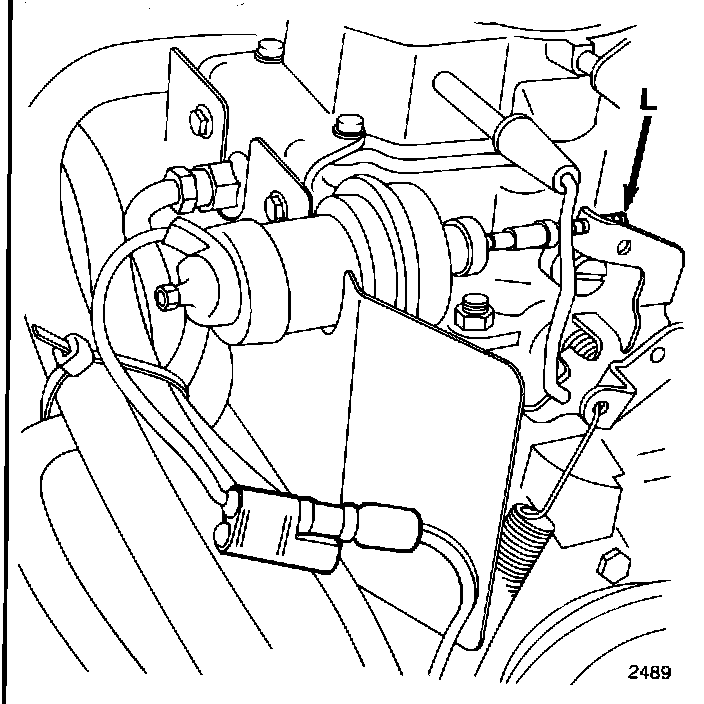 L

2489