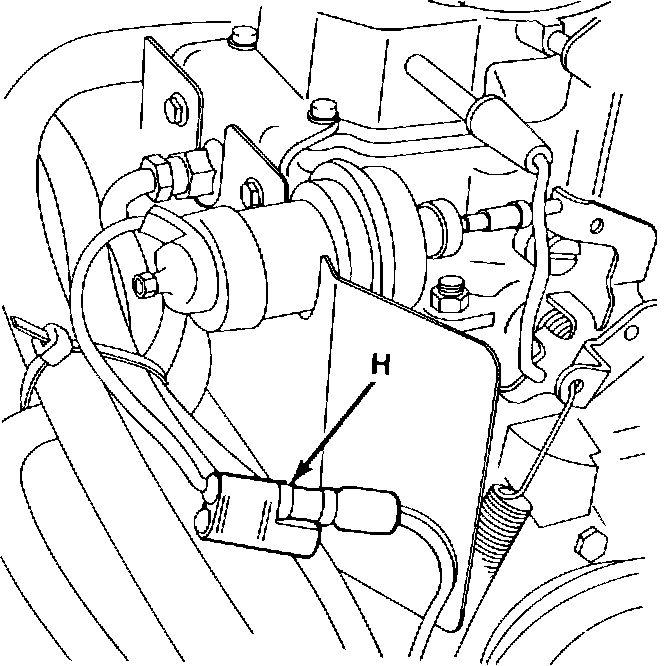 H