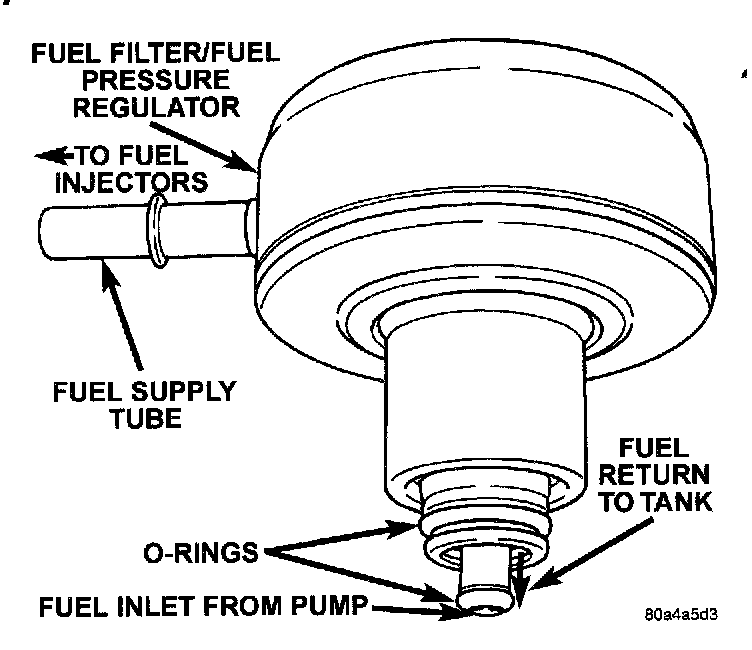 FUEL FILTER/FUEL PRESSURE REGULATOR

TO FUEL INJECTORS

FUEL SUPPLY TUBE

FUEL RETURN TO TANK

O-RINGS

FUEL INLET FROM PUMP

80a4a5d3